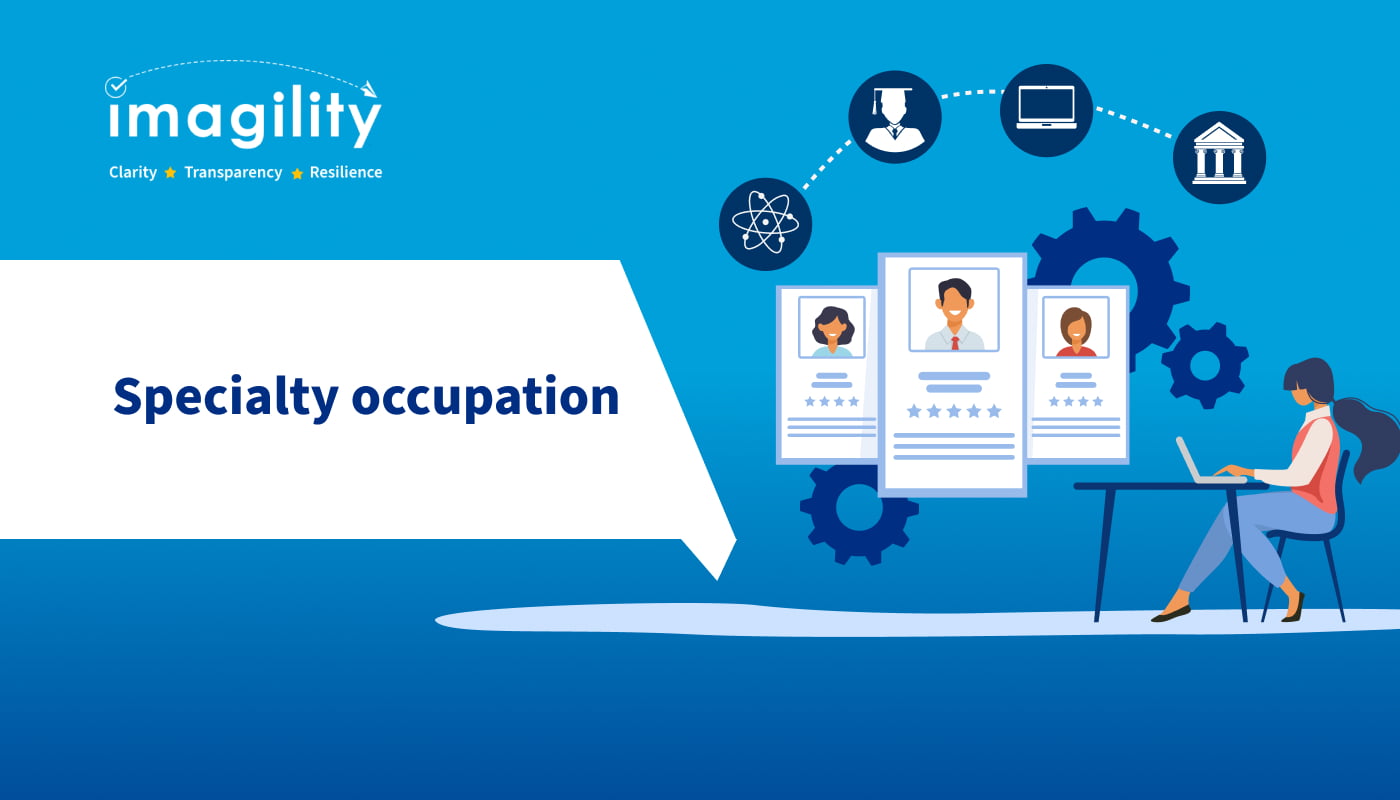 imagility

Clarity ★ Transparency ★ Resilience

Specialty occupation